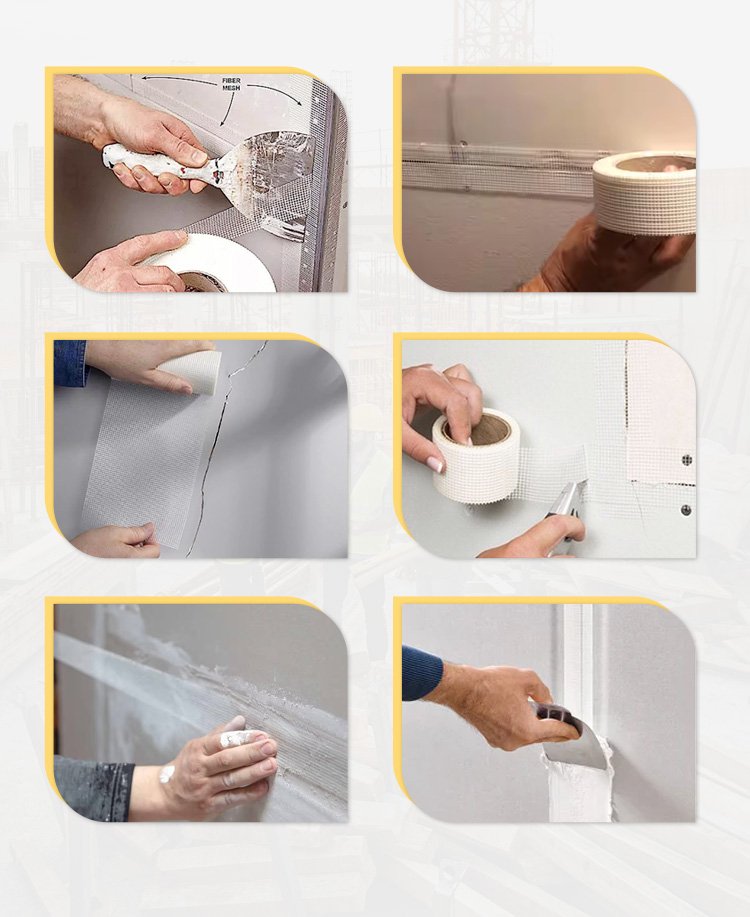 FIBER MESH